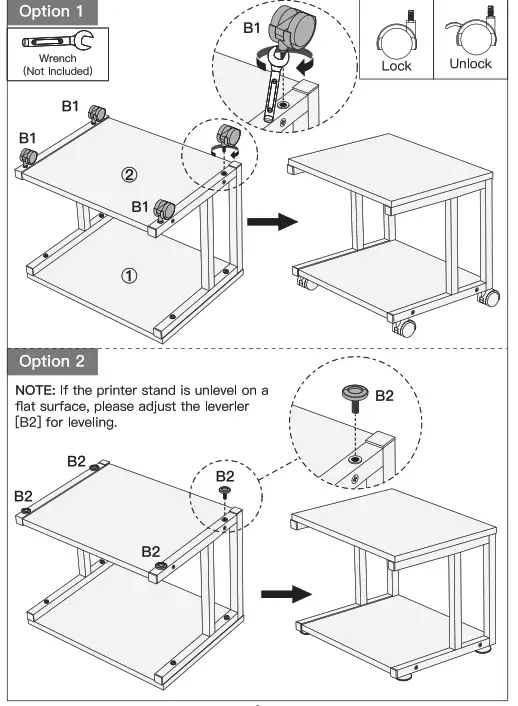 Option 1

Wrench
(Not Included)

B1

Lock

Unlock

B1

B1

②

B1

①

Option 2

NOTE: If the printer stand is unlevel on a flat surface, please adjust the leverler [B2] for leveling.

B2

B2

B2

B2

B2