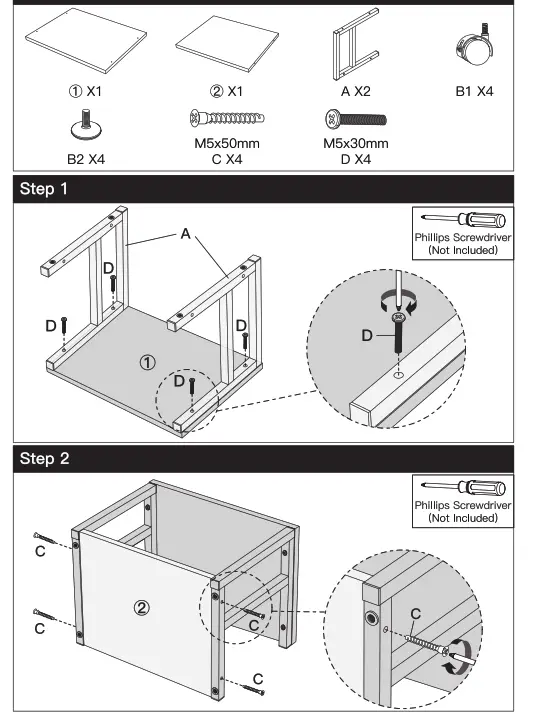 ① X1
② X1
A X2
B1 X4
B2 X4
M5x50mm
C X4
M5x30mm
D X4

Step 1

Phillips Screwdriver
(Not Included)

A
D
D
D
D
①
D

Step 2

Phillips Screwdriver
(Not Included)

C
C
②
C
C
C