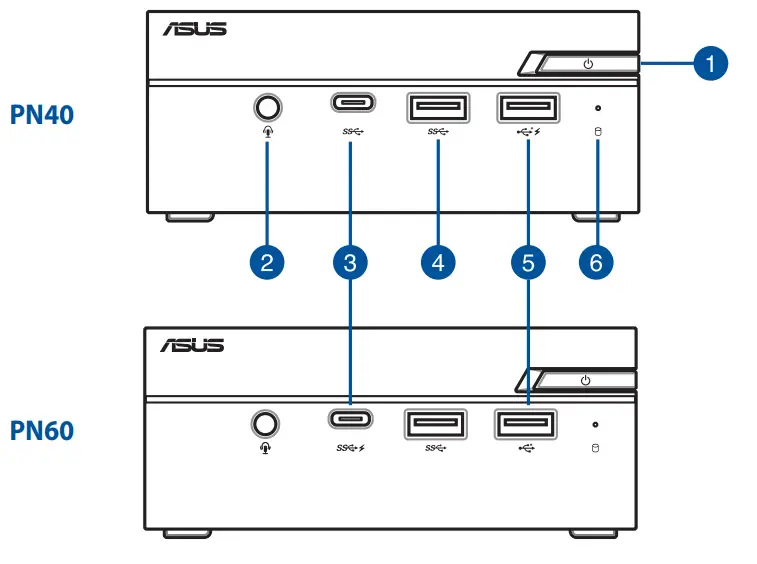 ASUS

1

PN40

SS

SS

2

3

4

5

6

ASUS

PN60

SS

SS