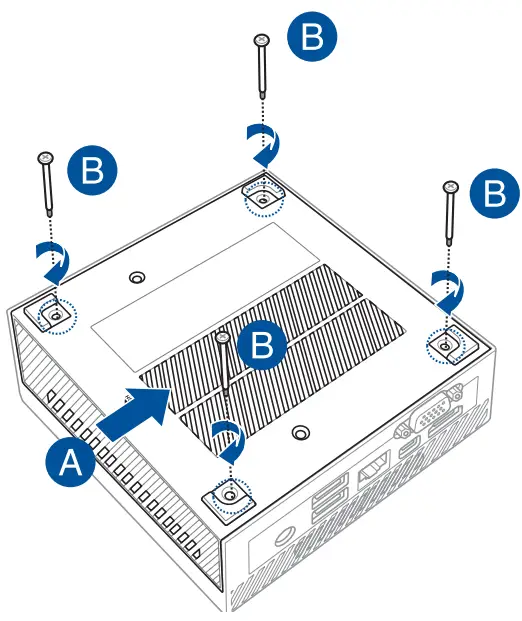 B
B
B
B
A