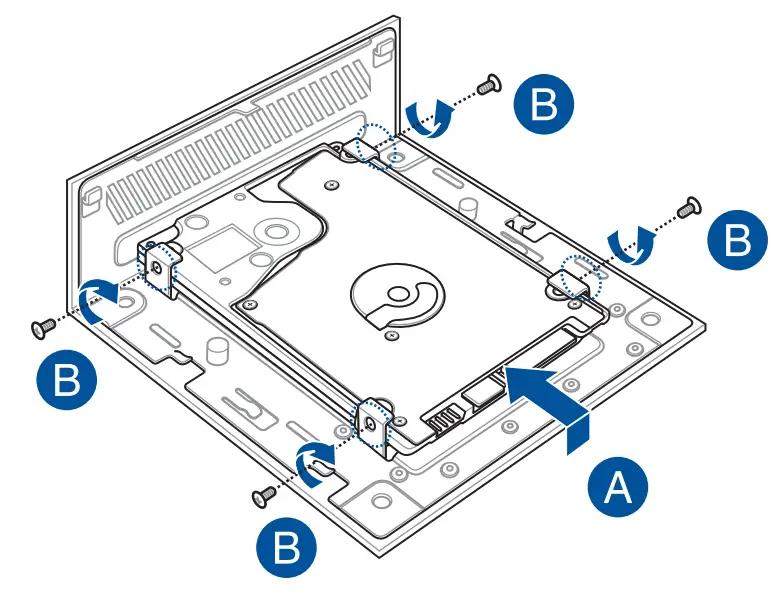 B
B
B
B
A