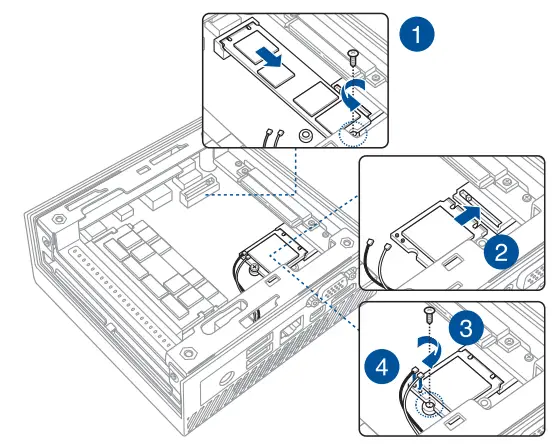 1

2

3

4