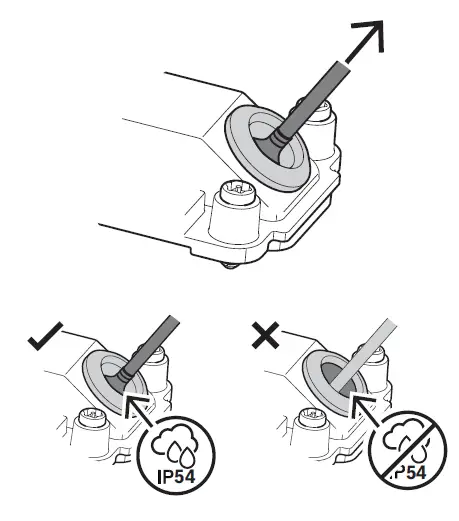 IP54

IP54