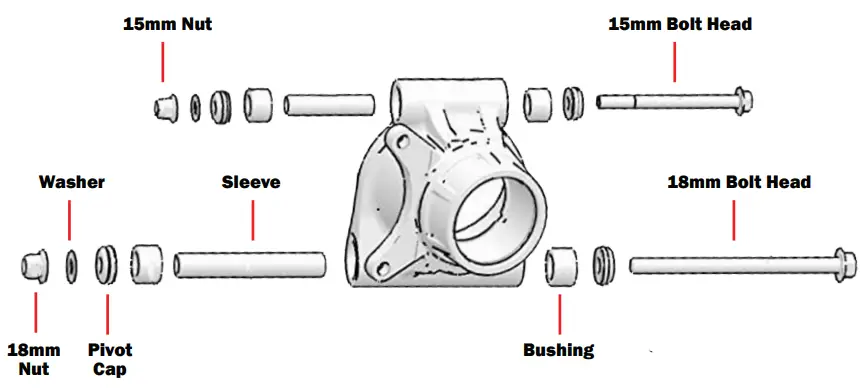 15mm Nut

15mm Bolt Head

Washer

Sleeve

18mm Bolt Head

18mm Nut

Pivot Cap

Bushing