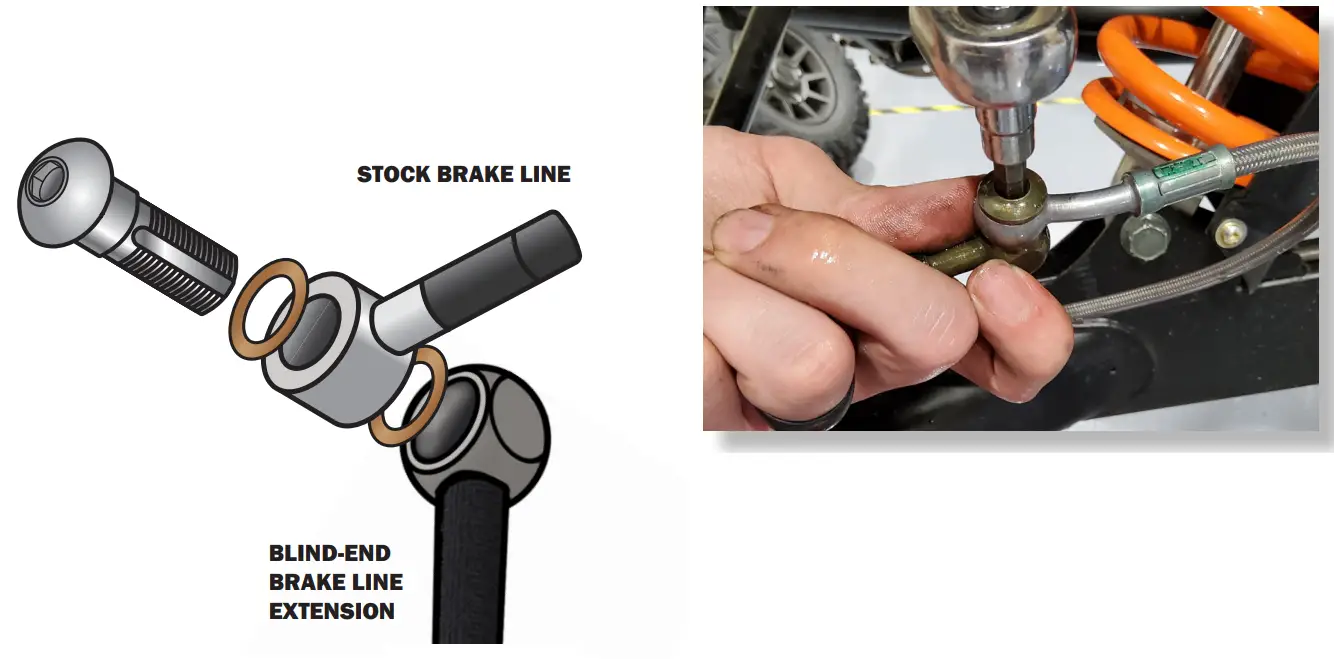 STOCK BRAKE LINE

BLIND-END BRAKE LINE EXTENSION