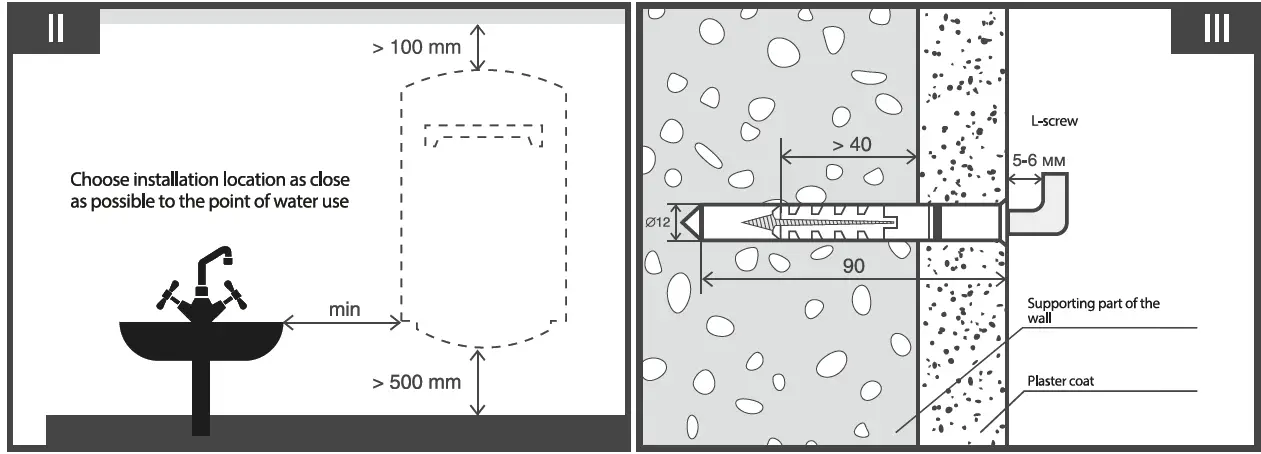 II

> 100 mm

Choose installation location as close as possible to the point of water use

min

> 500 mm

III

L-screw

> 40

5-6 мм

Ø12

90

Supporting part of the wall

Plaster coat