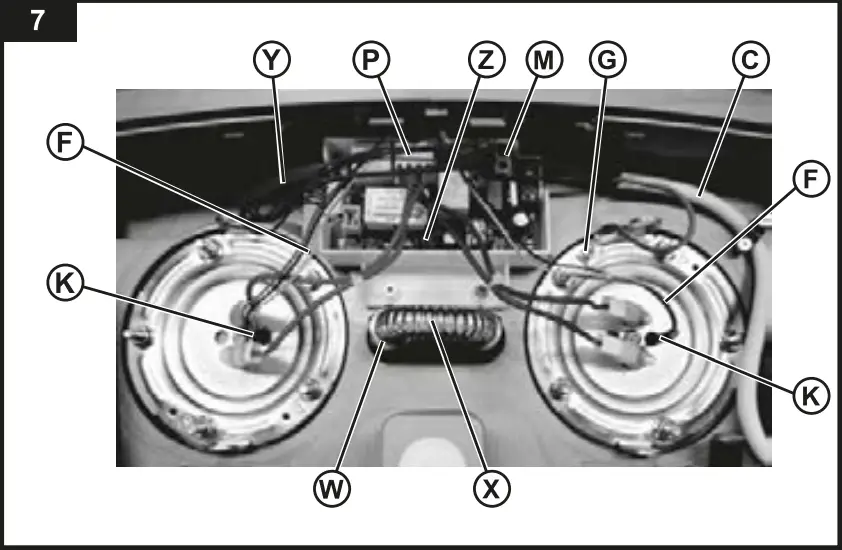 7

Y
P
Z
M
G
C
F
F
K
K
W
X