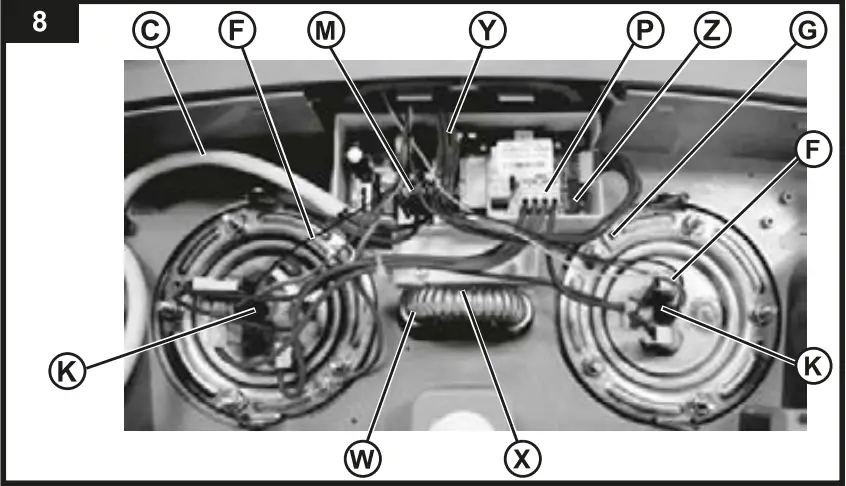 8

C F M Y P Z G

F

K

K

W X