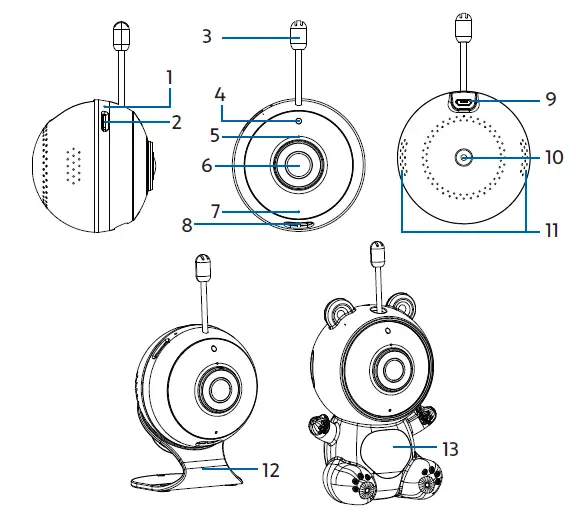 1
2
3
4
5
6
7
8
9
10
11
12
13