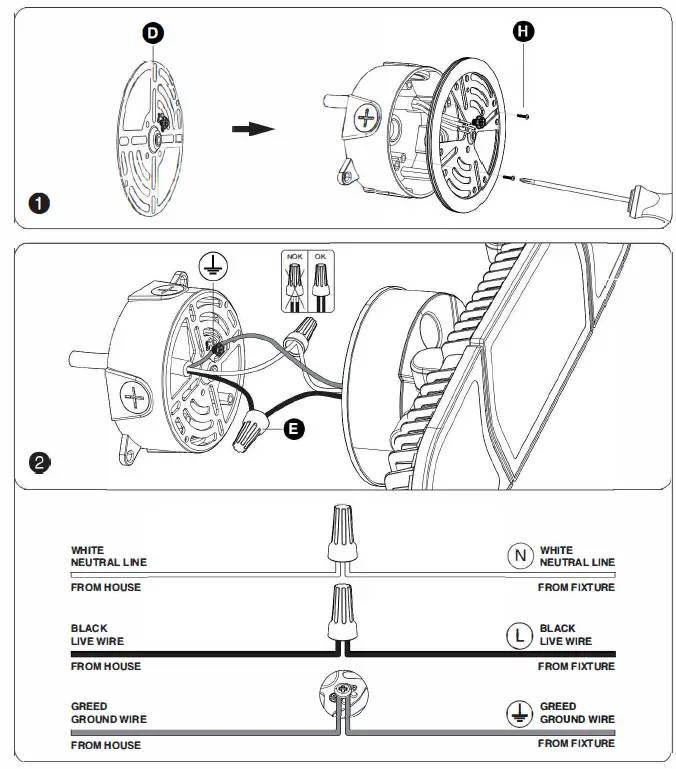 D

H

1

NOK OK

E

2

WHITE
NEUTRAL LINE

FROM HOUSE

N WHITE
NEUTRAL LINE

FROM FIXTURE

BLACK
LIVE WIRE

FROM HOUSE

L BLACK
LIVE WIRE

FROM FIXTURE

GREED
GROUND WIRE

FROM HOUSE

GREED
GROUND WIRE

FROM FIXTURE