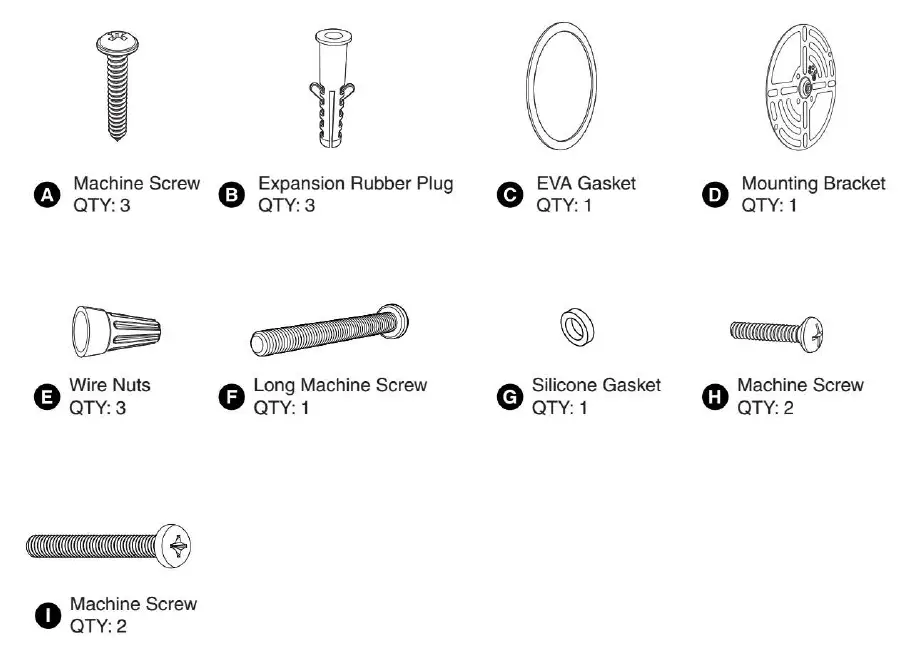 A Machine Screw
QTY: 3

B Expansion Rubber Plug
QTY: 3

C EVA Gasket
QTY: 1

D Mounting Bracket
QTY: 1

E Wire Nuts
QTY: 3

F Long Machine Screw
QTY: 1

G Silicone Gasket
QTY: 1

H Machine Screw
QTY: 2

I Machine Screw
QTY: 2