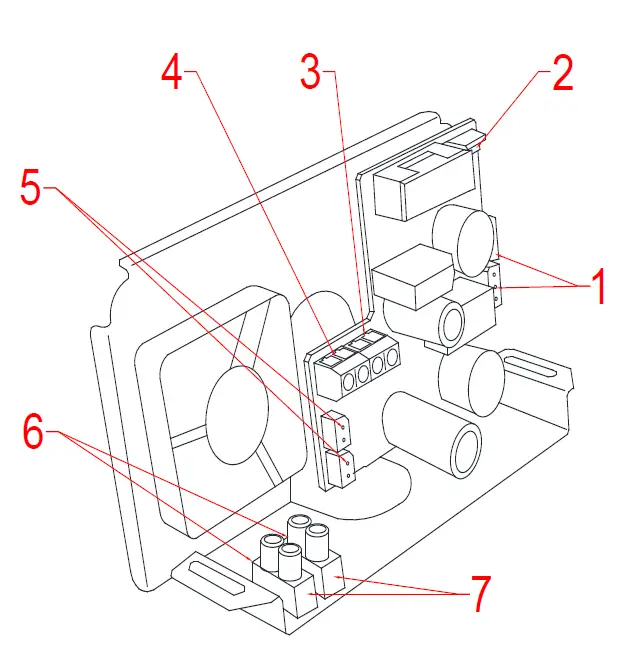 4
3
2
5
1
6
7