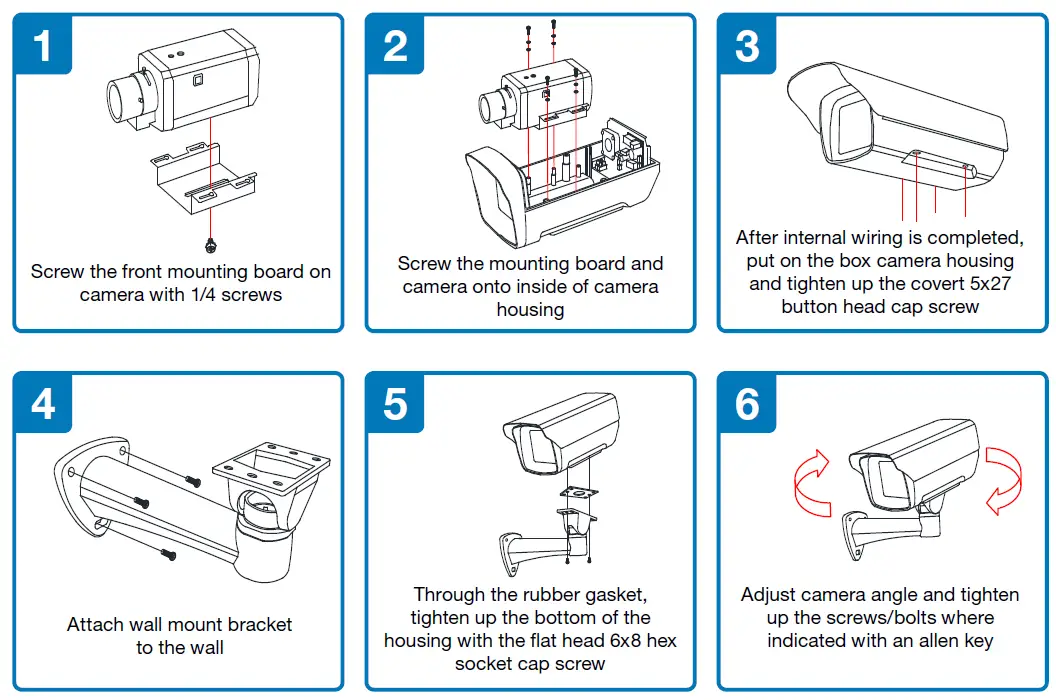 1

Screw the front mounting board on camera with 1/4 screws

2

Screw the mounting board and camera onto inside of camera housing

3

After internal wiring is completed, put on the box camera housing and tighten up the covert 5x27 button head cap screw

4

Attach wall mount bracket to the wall

5

Through the rubber gasket, tighten up the bottom of the housing with the flat head 6x8 hex socket cap screw

6

Adjust camera angle and tighten up the screws/bolts where indicated with an allen key