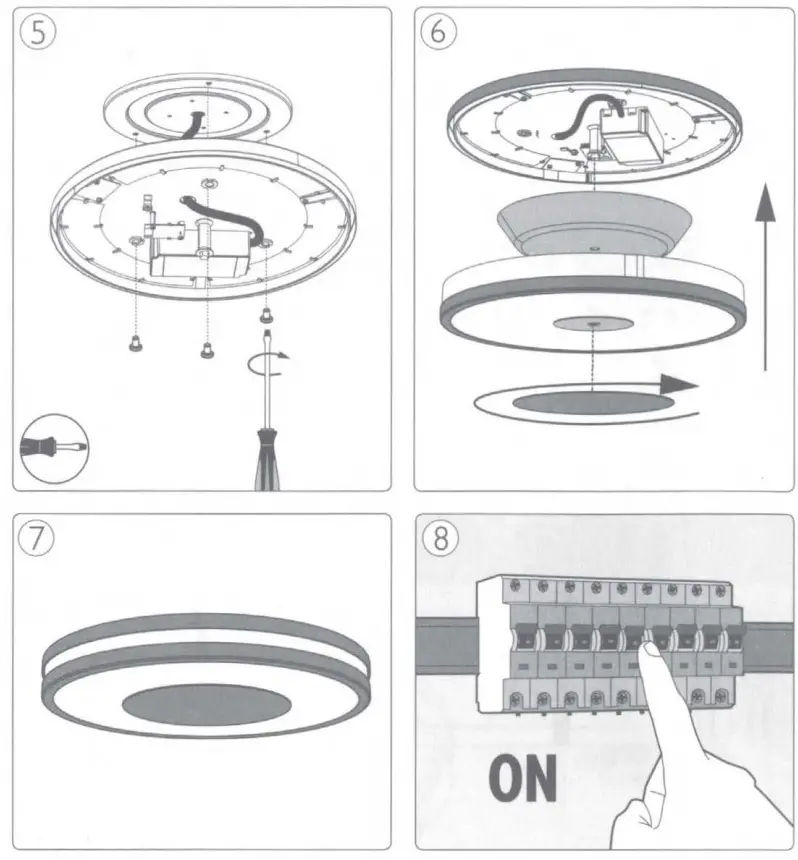 5

6

7

8

ON