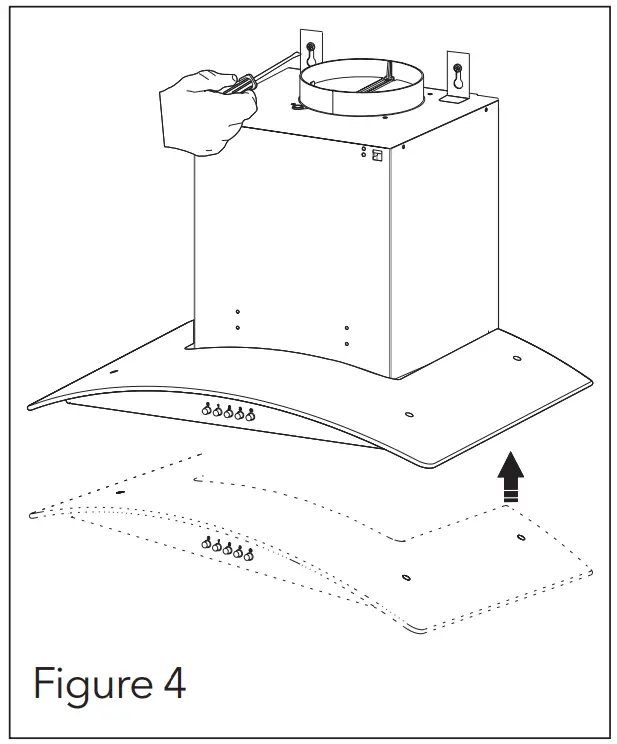 Figure 4