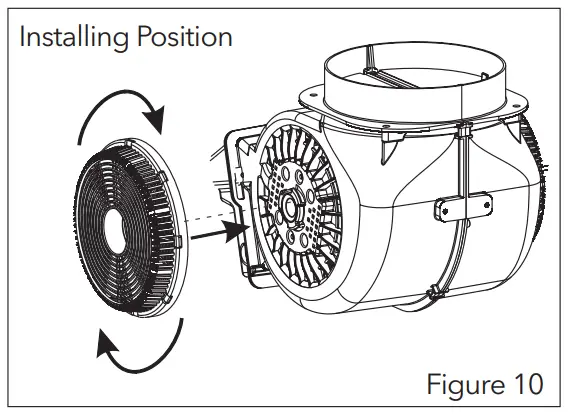 Installing Position

Figure 10