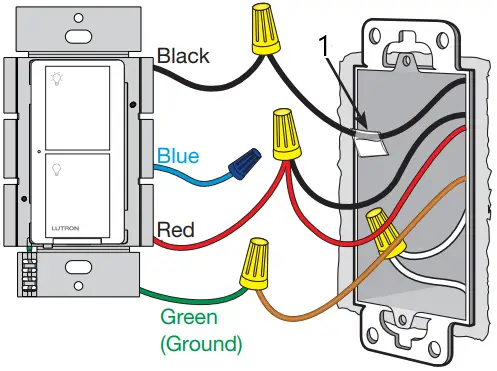 Black

1

Blue

LUTRON

Red

Green
(Ground)