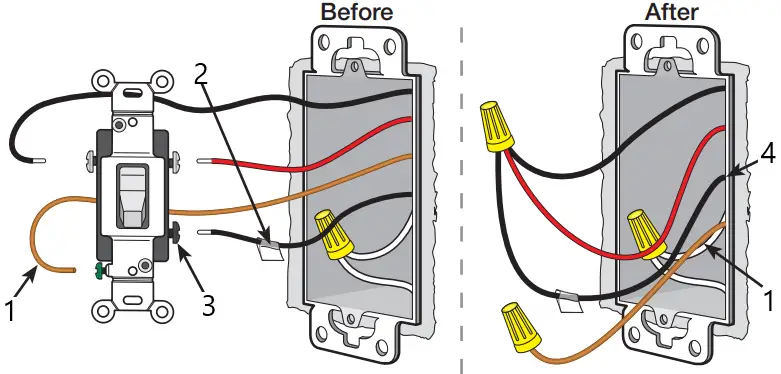 Before

After

2

1

3

4

1