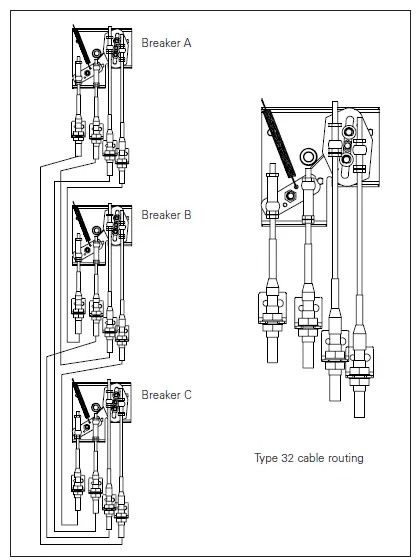 Breaker A

Breaker B

Breaker C

Type 32 cable routing