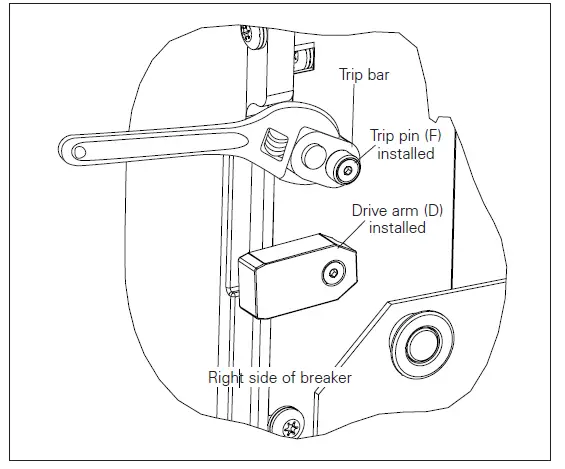 Trip bar

Trip pin (F) installed

Drive arm (D) installed

Right side of breaker