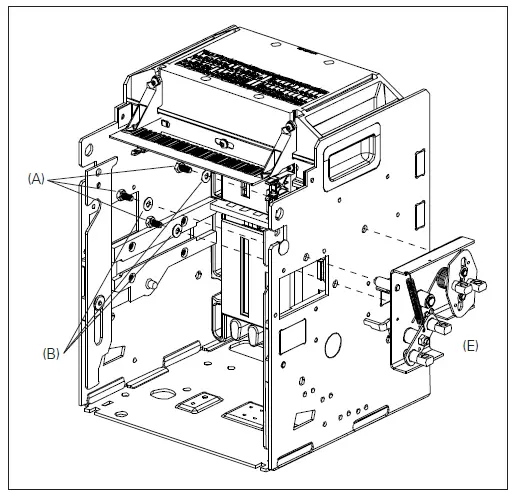 (A)

(B)

(E)