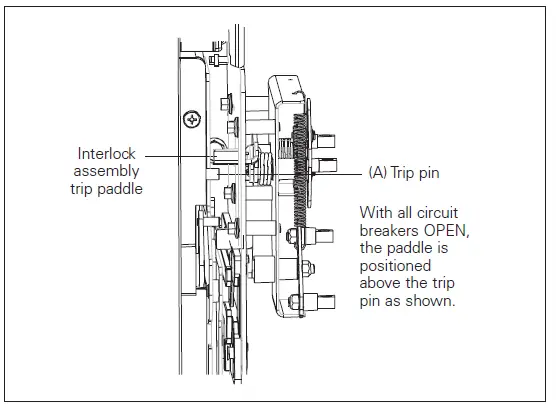 Interlock assembly trip paddle

(A) Trip pin

With all circuit breakers OPEN, the paddle is positioned above the trip pin as shown.