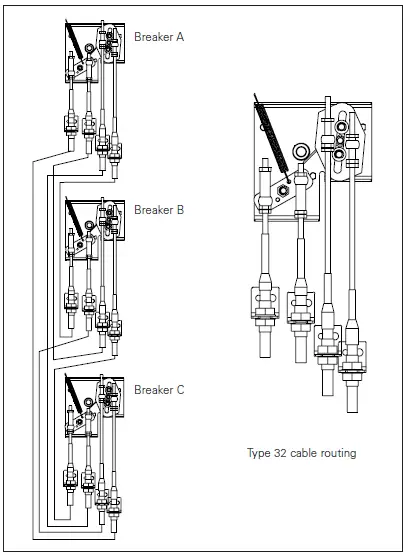 Breaker A

Breaker B

Breaker C

Type 32 cable routing