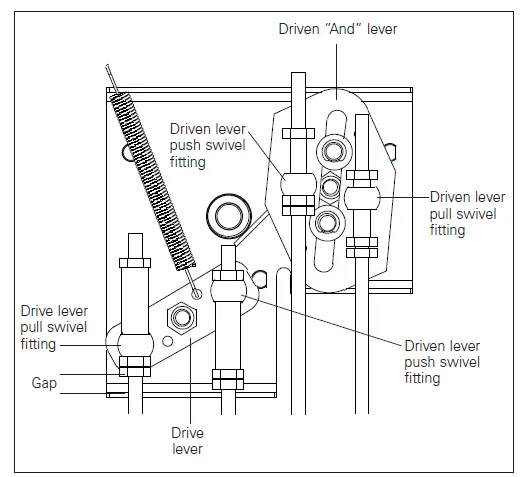 Driven "And" lever

Driven lever push swivel fitting

Driven lever pull swivel fitting

Drive lever pull swivel fitting

Gap

Driven lever push swivel fitting

Drive lever