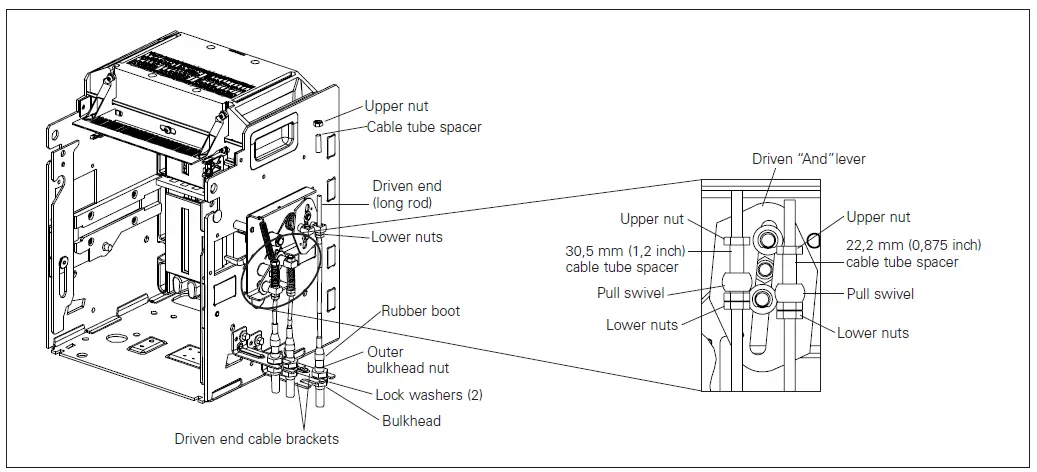 Upper nut
Cable tube spacer
Driven end (long rod)
Lower nuts
Rubber boot
Outer bulkhead nut
Lock washers (2)
Bulkhead
Driven end cable brackets

Driven "And" lever
Upper nut
30,5 mm (1,2 inch) cable tube spacer
Pull swivel
Lower nuts
Upper nut
22,2 mm (0,875 inch) cable tube spacer
Pull swivel
Lower nuts