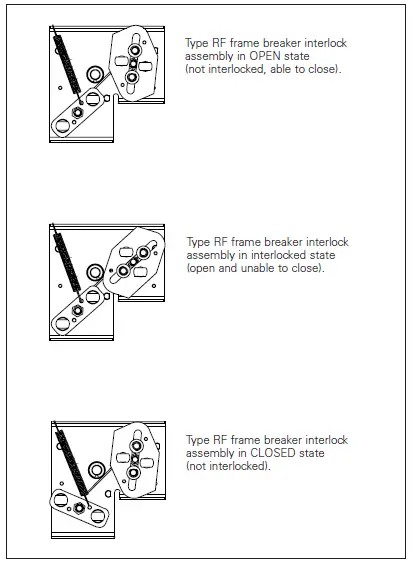 Type RF frame breaker interlock assembly in OPEN state (not interlocked, able to close).

Type RF frame breaker interlock assembly in interlocked state (open and unable to close).

Type RF frame breaker interlock assembly in CLOSED state (not interlocked).