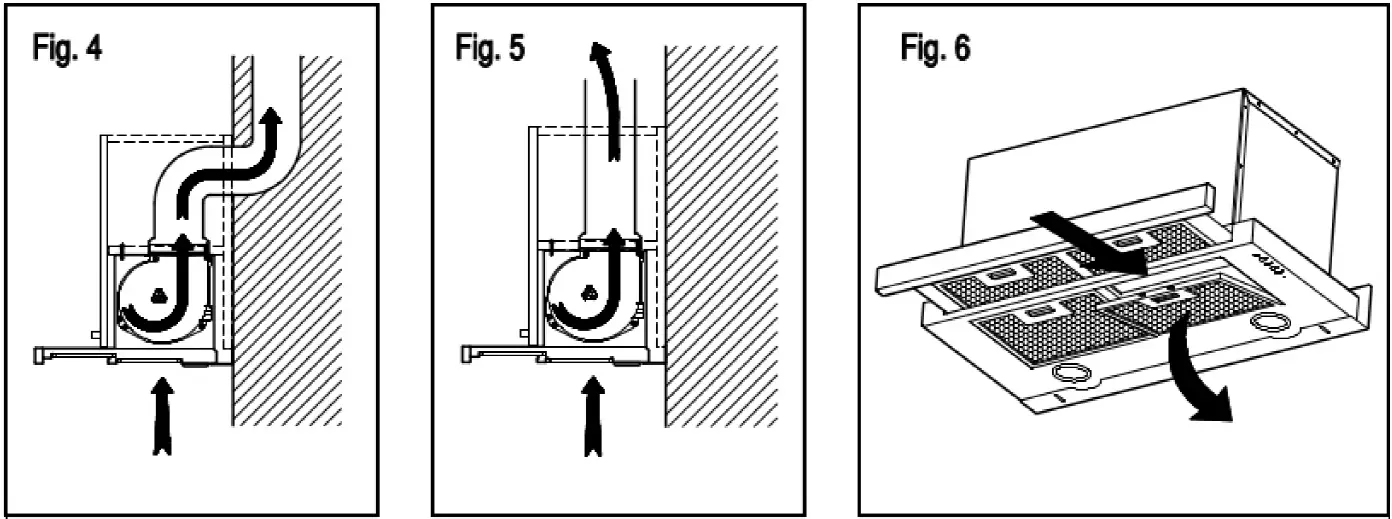 Fig. 4

Fig. 5

Fig. 6