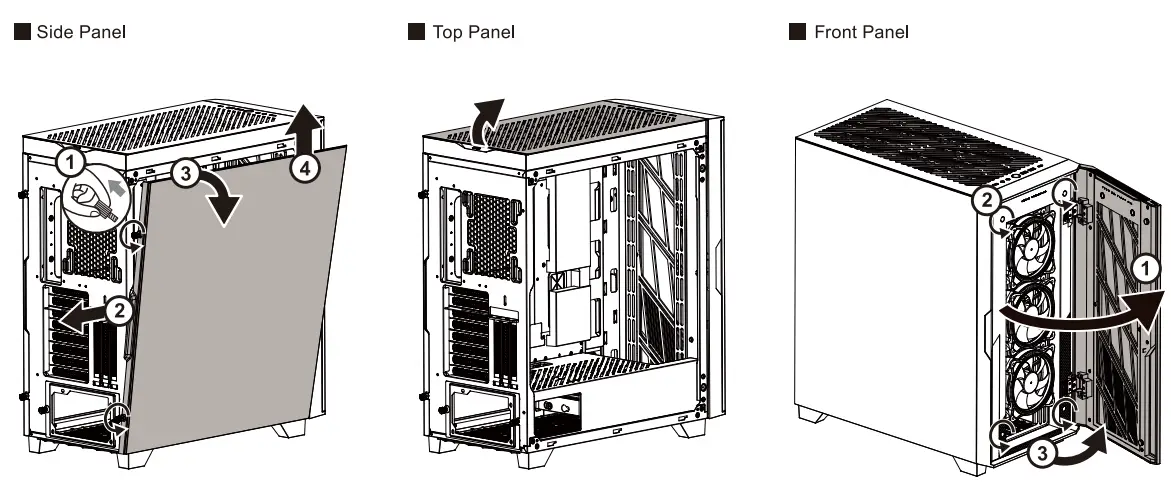 Side Panel

1 3 4 2

Top Panel

Front Panel

2 1 3