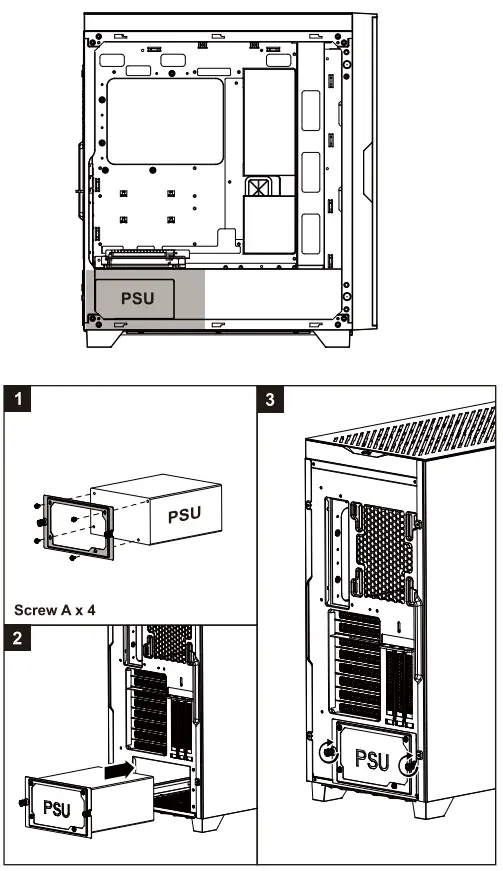 PSU

1

PSU

Screw A x 4

2

PSU

3

PSU