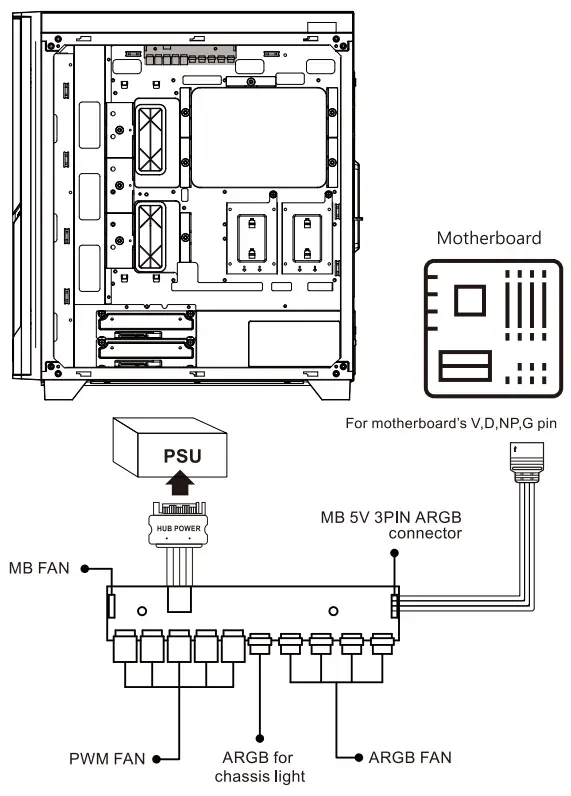 Motherboard

For motherboard's V,D,NP,G pin

PSU

HUB POWER

MB 5V 3PIN ARGB connector

MB FAN

PWM FAN

ARGB for chassis light

ARGB FAN