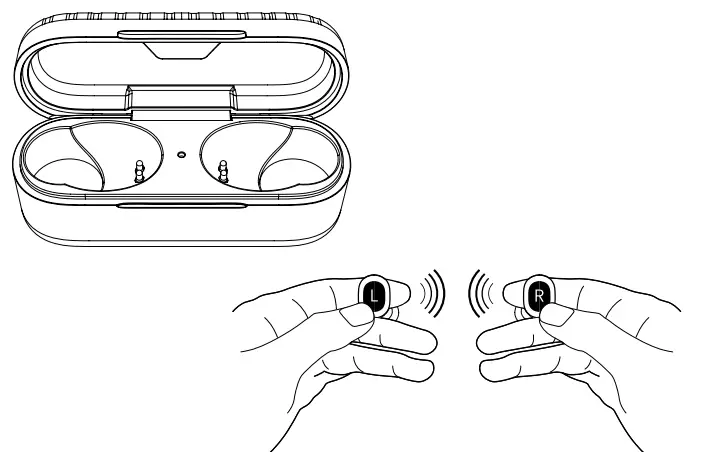 L

R