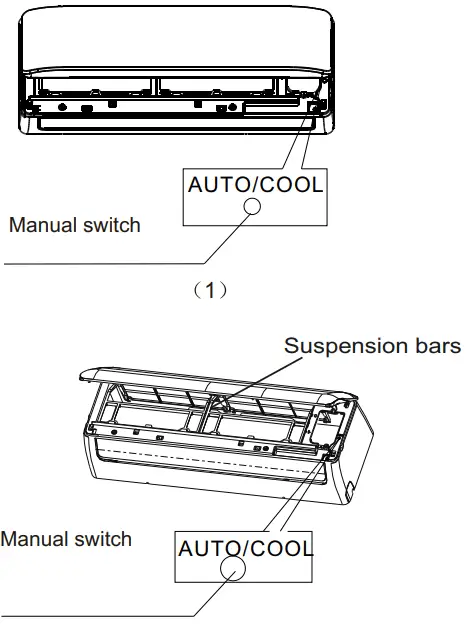 AUTO/COOL

Manual switch

（1）

Suspension bars

Manual switch

AUTO/COOL