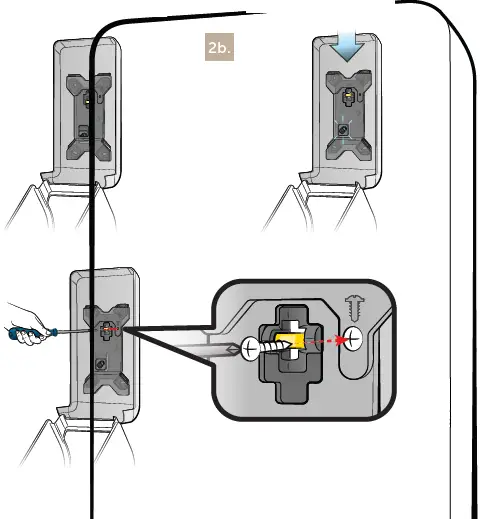 2b.