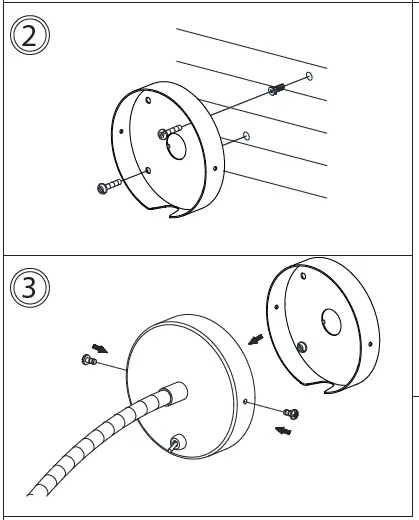 2

3