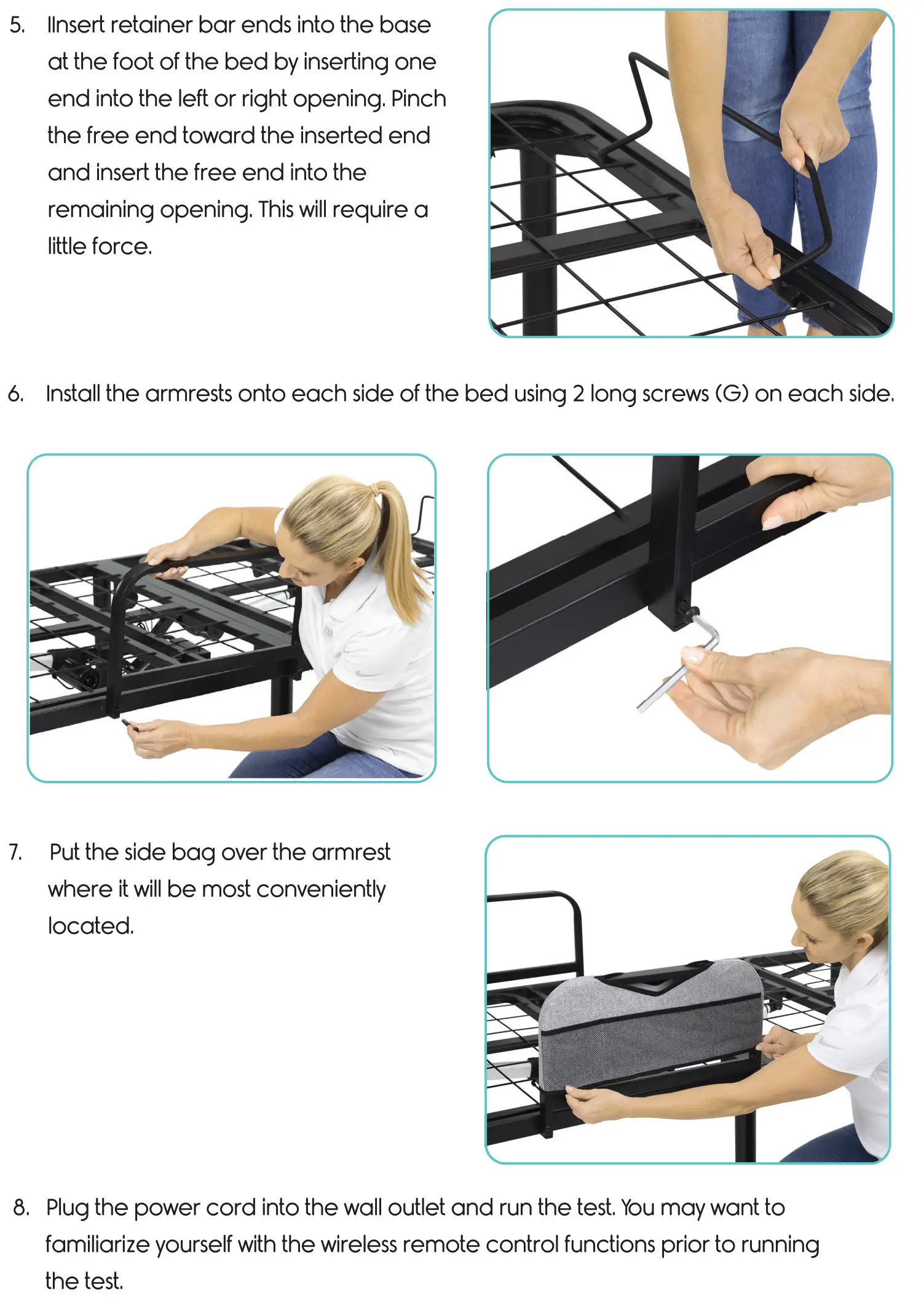 5. IInsert retainer bar ends into the base at the foot of the bed by inserting one end into the left or right opening. Pinch the free end toward the inserted end and insert the free end into the remaining opening. This will require a little force.

6. Install the armrests onto each side of the bed using 2 long screws (G) on each side.

7. Put the side bag over the armrest where it will be most conveniently located.

8. Plug the power cord into the wall outlet and run the test. You may want to familiarize yourself with the wireless remote control functions prior to running the test.