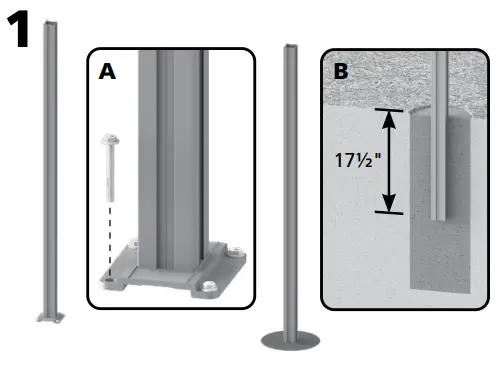 1

A

B

17½"