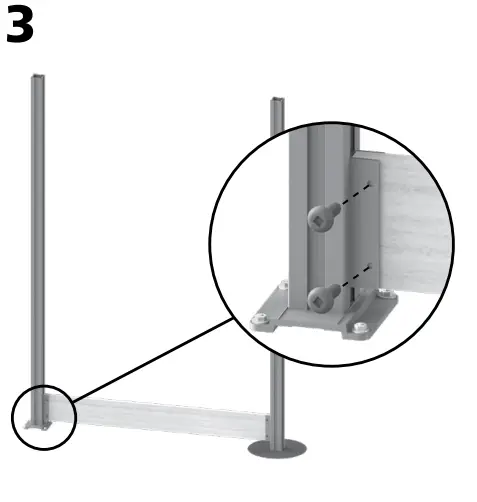 3