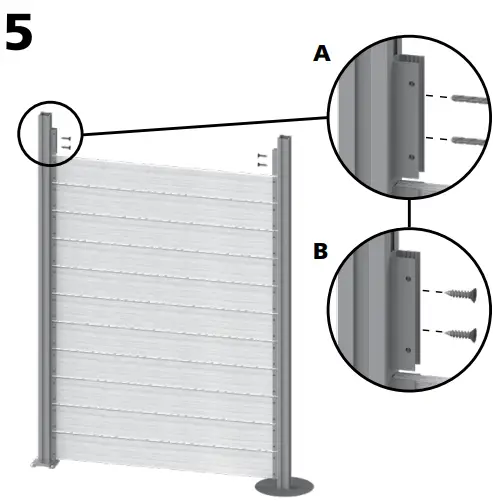 5

A

B