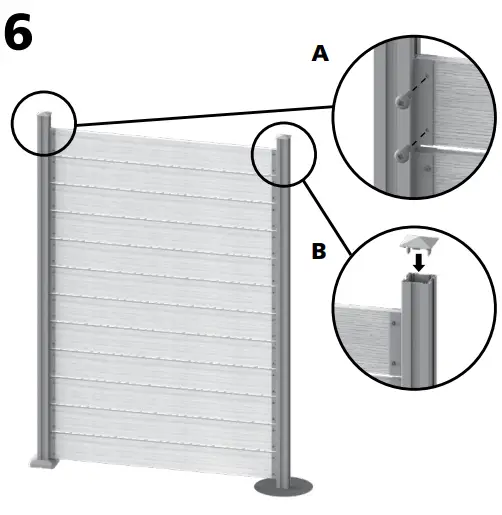 6

A

B