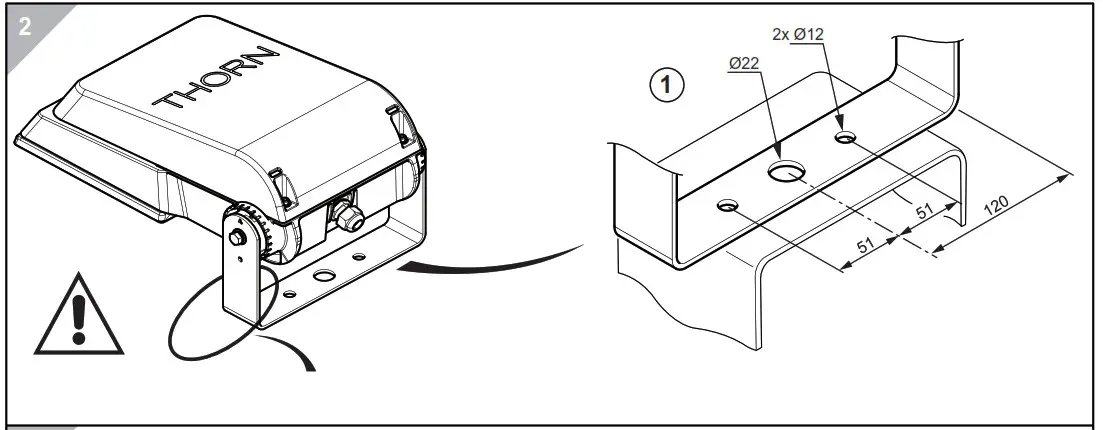 2

THORN

1

Ø22

2x Ø12

51

51

120