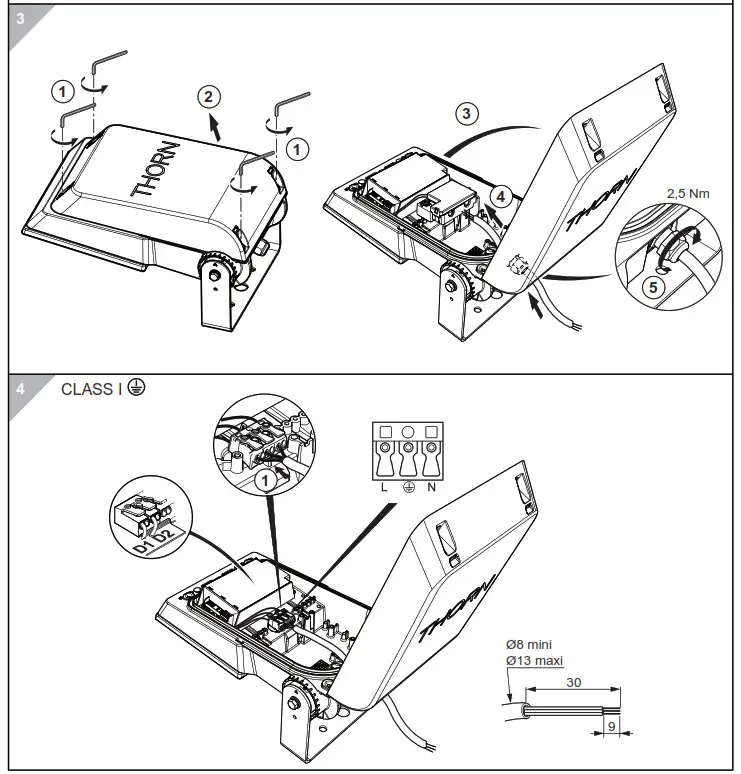 3

1

2

1

THORN

3

4

THORN

2,5 Nm

5

4

CLASS I ⏚

1

L ⏚ N

D1 D2

THORN

Ø8 mini
Ø13 maxi

30

9