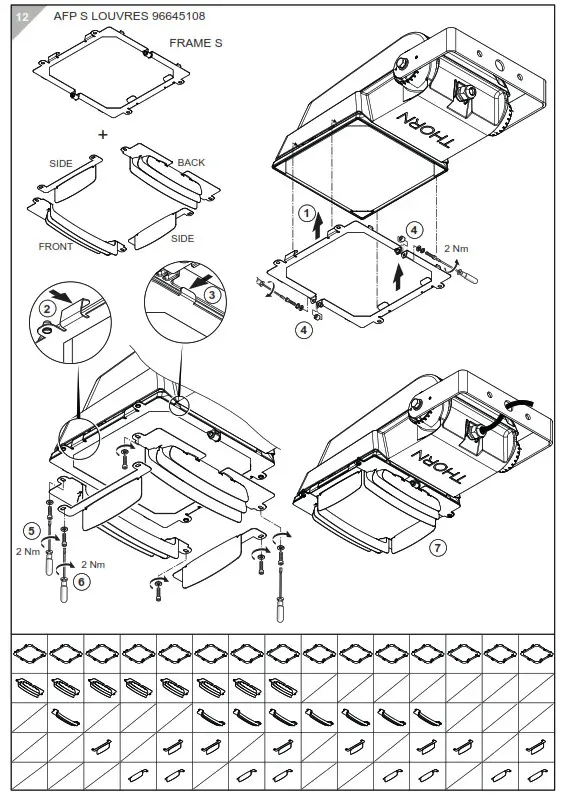 12

AFP S LOUVRES 96645108

FRAME S

+

SIDE

BACK

FRONT

SIDE

THORN

1

4

2 Nm

4

2

3

5

2 Nm

2 Nm

6

THORN

7