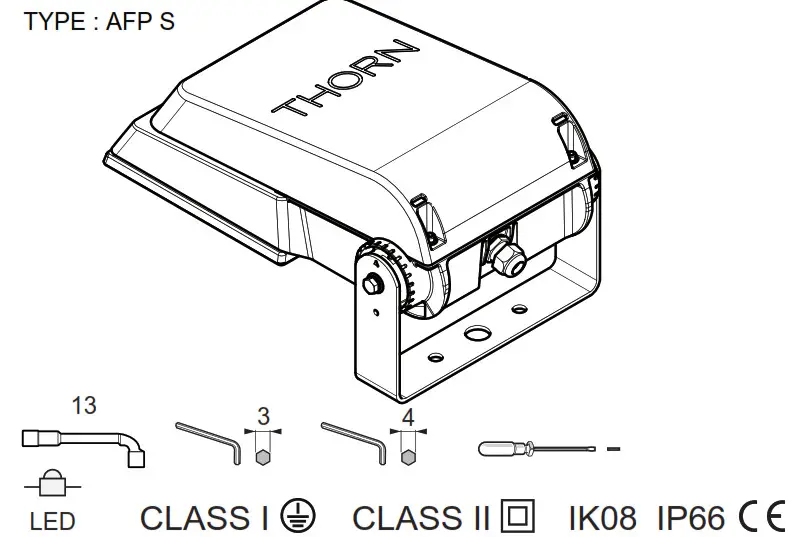 TYPE : AFP S

THORN

13

3

4

LED

CLASS I

CLASS II

IK08 IP66 CE