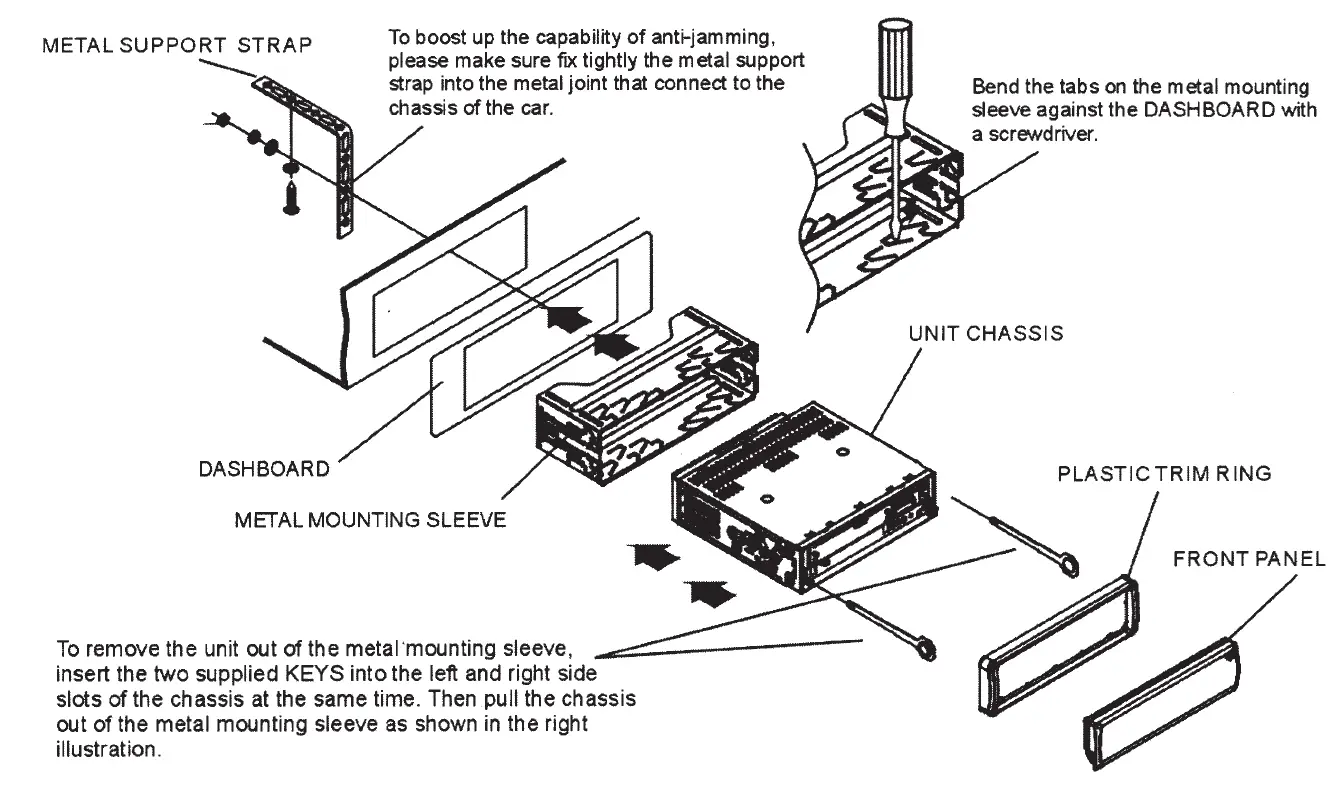 METAL SUPPORT STRAP

To boost up the capability of anti-jamming, please make sure fix tightly the metal support strap into the metal joint that connect to the chassis of the car.

Bend the tabs on the metal mounting sleeve against the DASHBOARD with a screwdriver.

UNIT CHASSIS

DASHBOARD

METAL MOUNTING SLEEVE

PLASTIC TRIM RING

FRONT PANEL

To remove the unit out of the metal mounting sleeve, insert the two supplied KEYS into the left and right side slots of the chassis at the same time. Then pull the chassis out of the metal mounting sleeve as shown in the right illustration.