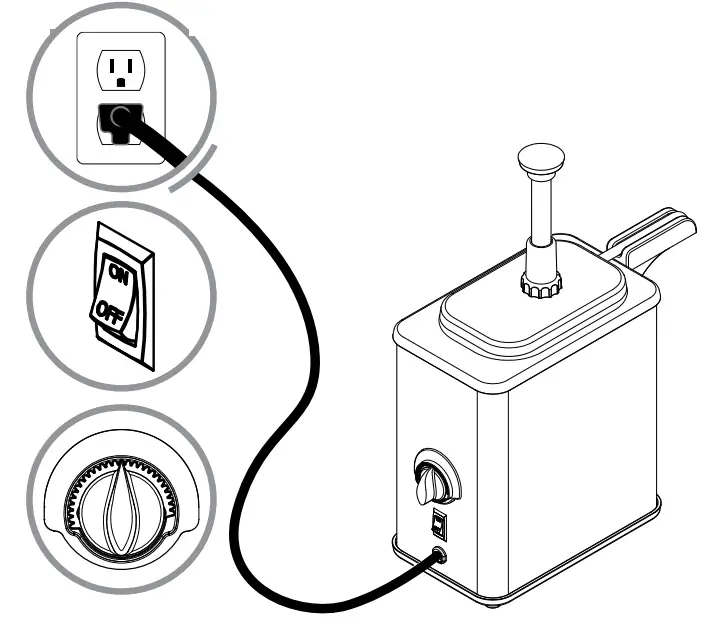 ON
OFF