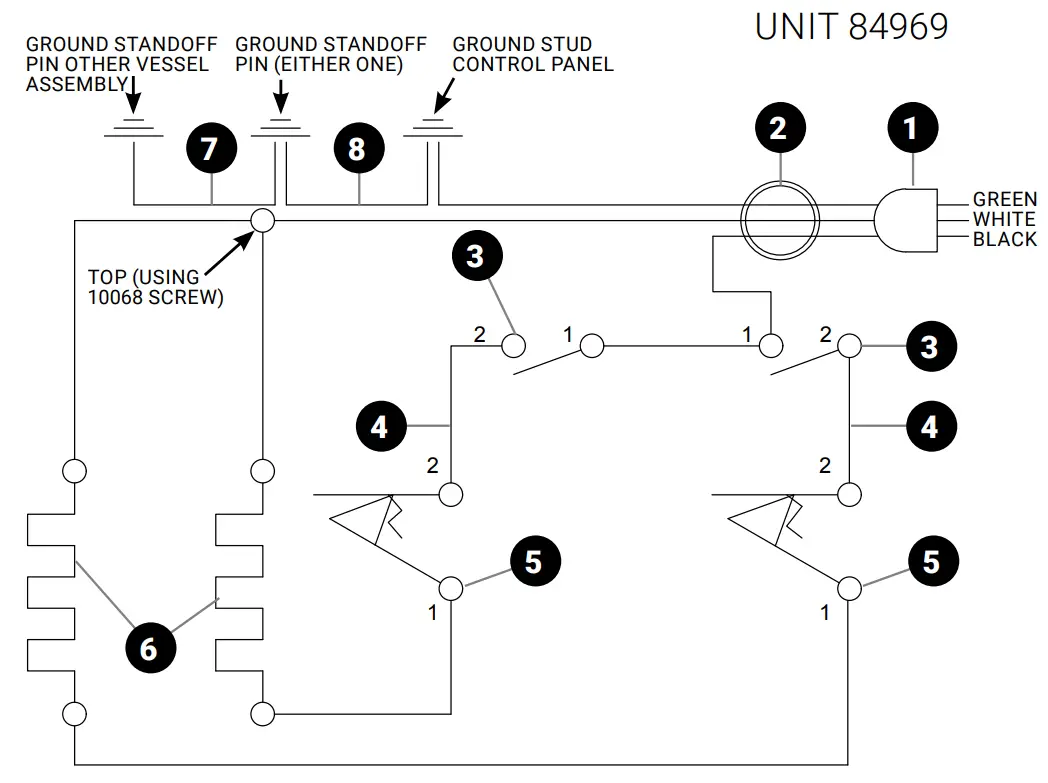 UNIT 84969

GROUND STANDOFF PIN OTHER VESSEL ASSEMBLY

GROUND STANDOFF PIN (EITHER ONE)

GROUND STUD CONTROL PANEL

7

8

2

1

GREEN
WHITE
BLACK

TOP (USING 10068 SCREW)

3

2

1

1

2

3

4

4

2

2

5

5

1

1

6